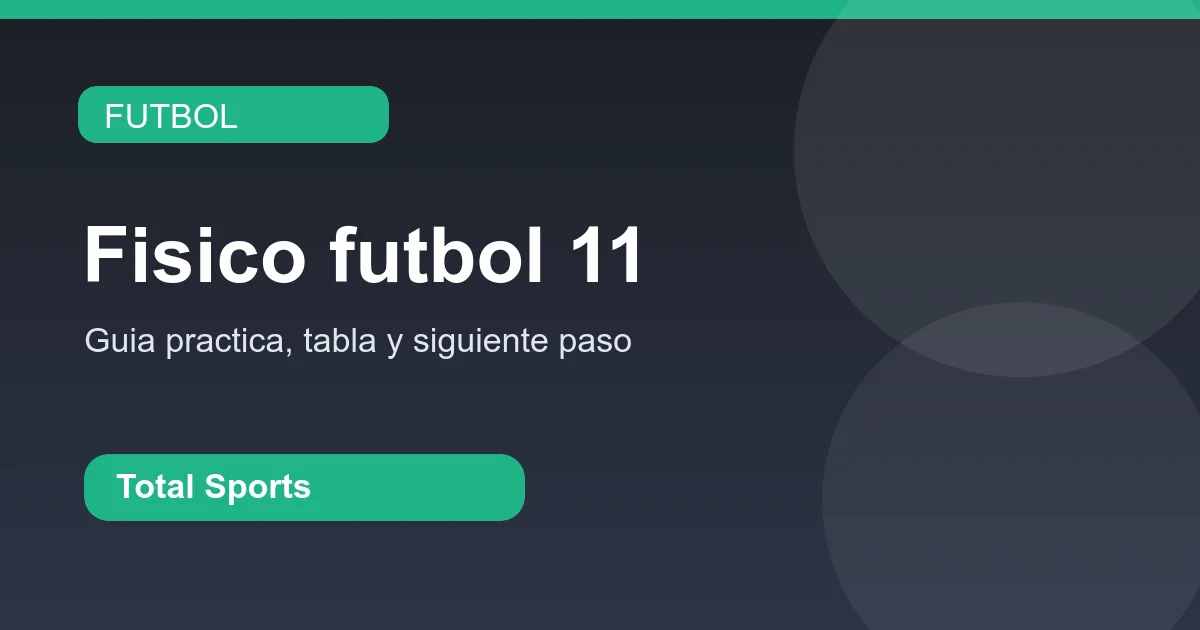 FUTBOL

Fisico futbol 11

Guia practica, tabla y siguiente paso

Total Sports